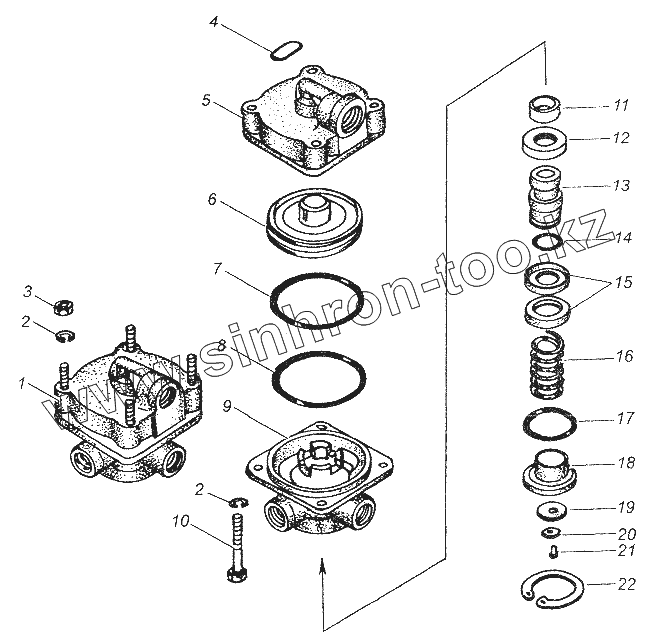 4
5
6
7
8
9
3
2
1
2
10
11
12
13
14
15
16
17
18
19
20
21
22
www.sinhron-too.kz